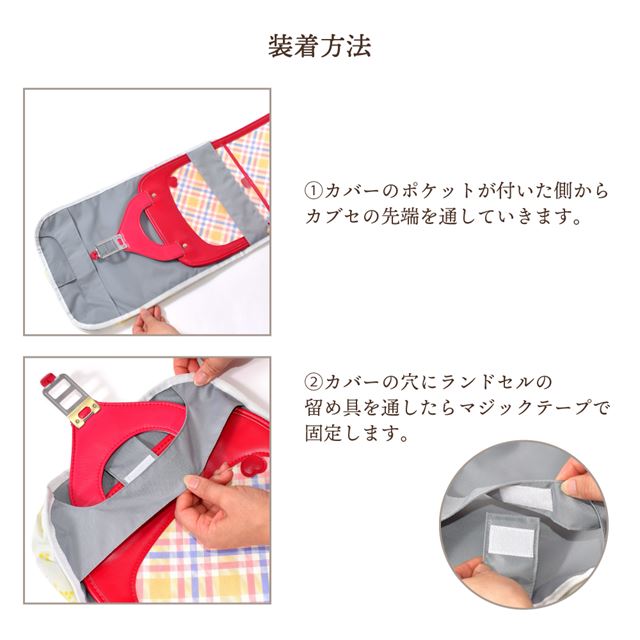 装着方法

①カバーのポケットが付いた側からカブセの先端を通していきます。

②カバーの穴にランドセルの留め具を通したらマジックテープで固定します。