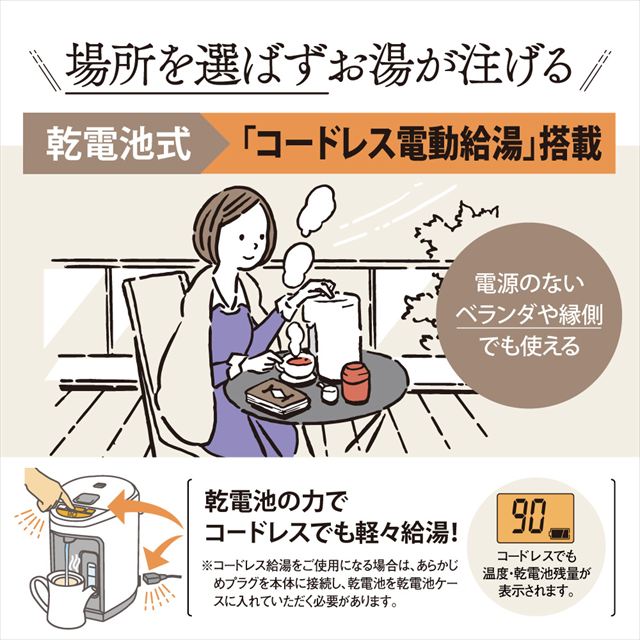 場所を選ばずお湯が注げる

乾電池式

「コードレス電動給湯」搭載

電源のない
ベランダや縁側
でも使える

乾電池の力で
コードレスでも軽々給湯！

※コードレス給湯をご使用になる場合は、あらかじめプラグを本体に接続し、乾電池を乾電池ケースに入れていただく必要があります。

90

コードレスでも
温度・乾電池残量が
表示されます。