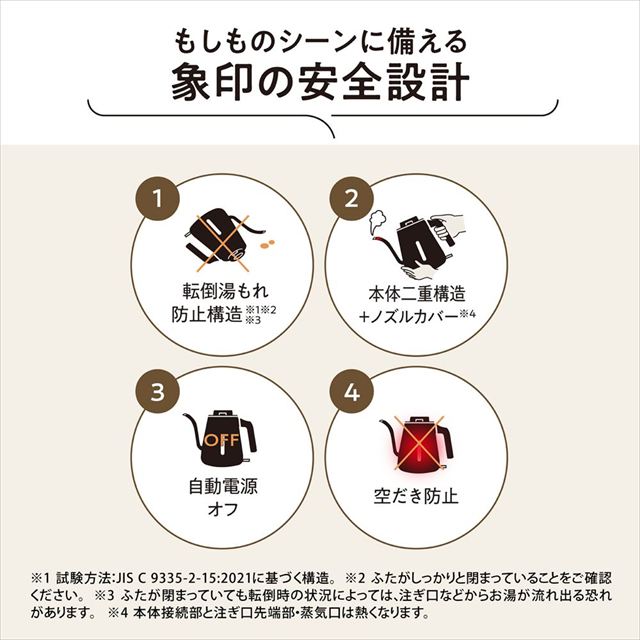 もしものシーンに備える
象印の安全設計

1
転倒湯もれ防止構造※1※2※3

2
本体二重構造+ノズルカバー※4

3
OFF
自動電源オフ

4
空だき防止

※1 試験方法:JIS C 9335-2-15:2021に基づく構造。 ※2 ふたがしっかりと閉まっていることをご確認ください。 ※3 ふたが閉まっていても転倒時の状況によっては、注ぎ口などからお湯が流れ出る恐れがあります。 ※4 本体接続部と注ぎ口先端部・蒸気口は熱くなります。