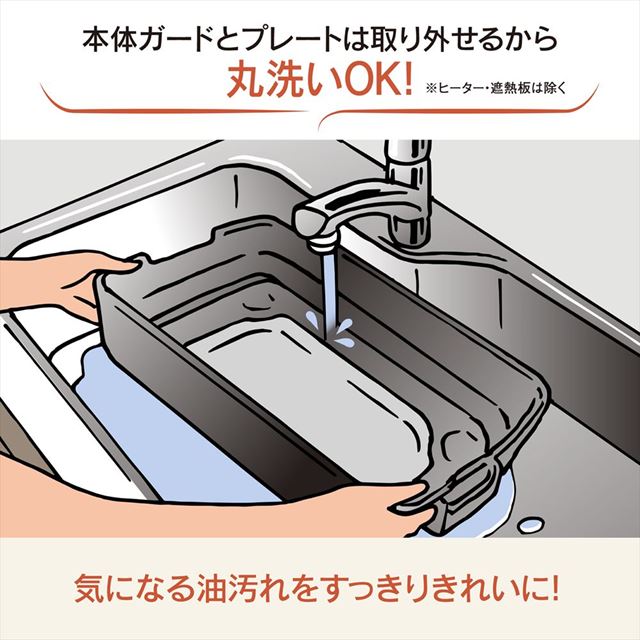 本体ガードとプレートは取り外せるから

丸洗いOK! ※ヒーター・遮熱板は除く

気になる油汚れをすっきりきれいに!