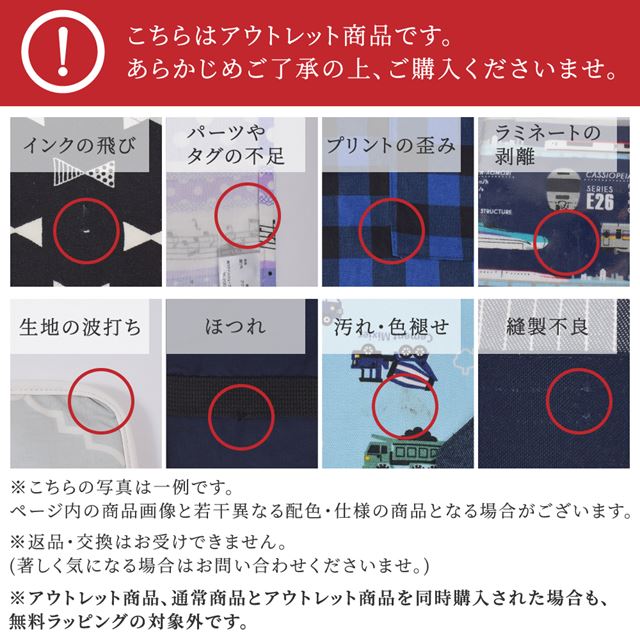 !

こちらはアウトレット商品です。
あらかじめご了承の上、ご購入くださいませ。

インクの飛び

パーツや
タグの不足

プリントの歪み

ラミネートの
剥離

CASSIOPEIA
SERIES
E26
STRUCTURE

生地の波打ち

ほつれ

汚れ・色褪せ

縫製不良

※こちらの写真は一例です。
ページ内の商品画像と若干異なる配色・仕様の商品となる場合がございます。

※返品・交換はお受けできません。
(著しく気になる場合はお問い合わせくださいませ。)

※アウトレット商品、通常商品とアウトレット商品を同時購入された場合も、無料ラッピングの対象外です。