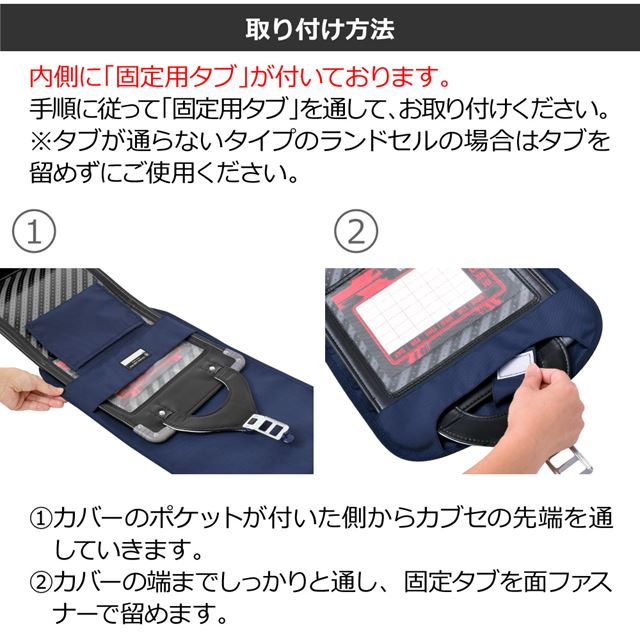 取り付け方法

内側に「固定用タブ」が付いております。
手順に従って「固定用タブ」を通して、お取り付けください。
※タブが通らないタイプのランドセルの場合はタブを留めずにご使用ください。

①

②

①カバーのポケットが付いた側からカブセの先端を通していきます。
②カバーの端までしっかりと通し、固定タブを面ファスナーで留めます。