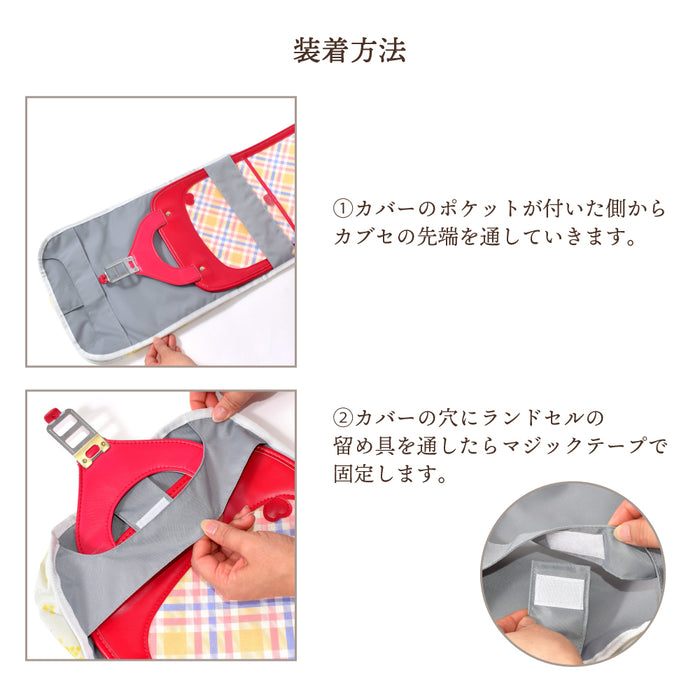 装着方法

①カバーのポケットが付いた側からカブセの先端を通していきます。

②カバーの穴にランドセルの留め具を通したらマジックテープで固定します。