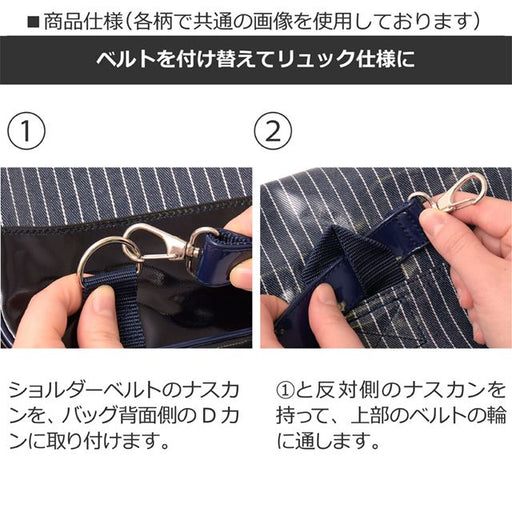 ■商品仕様（各柄で共通の画像を使用しております）

ベルトを付け替えてリュック仕様に

①

ショルダーベルトのナスカンを、バッグ背面側のＤカンに取り付けます。

②

①と反対側のナスカンを持って、上部のベルトの輪に通します。